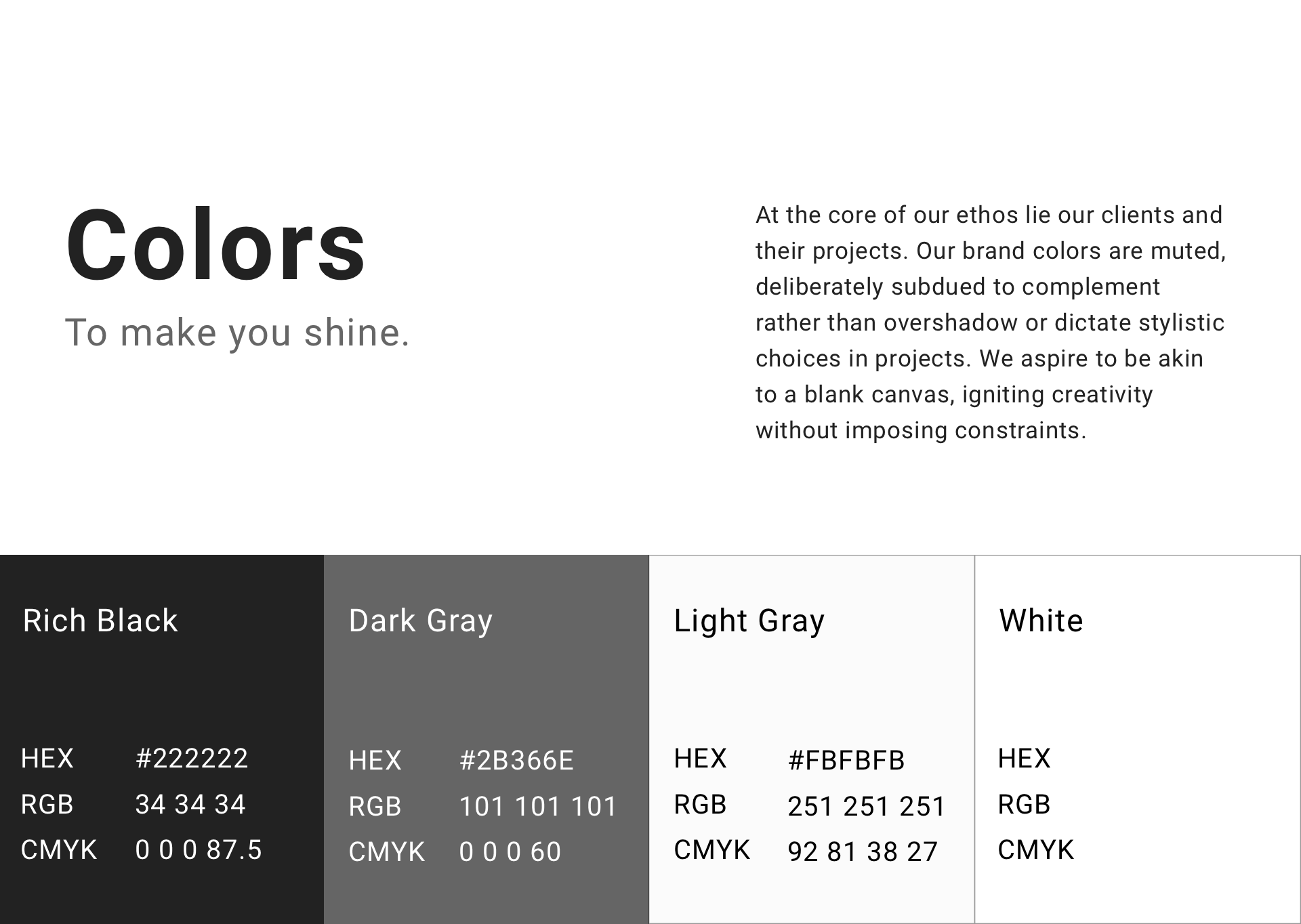 Colors

To make you shine.

At the core of our ethos lie our clients and their projects. Our brand colors are muted, deliberately subdued to complement rather than overshadow or dictate stylistic choices in projects. We aspire to be akin to a blank canvas, igniting creativity without imposing constraints.

Rich Black

HEX #222222
RGB 34 34 34
CMYK 0 0 0 87.5

Dark Gray

HEX #2B366E
RGB 101 101 101
CMYK 0 0 0 60

Light Gray

HEX #FBFBFB
RGB 251 251 251
CMYK 92 81 38 27

White

HEX
RGB
CMYK